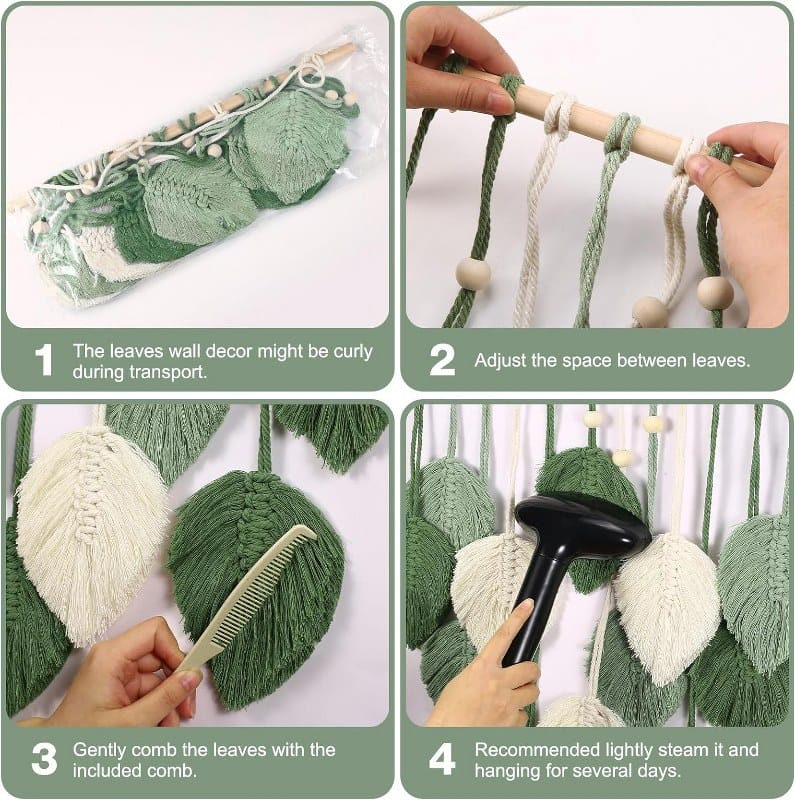 1 The leaves wall decor might be curly during transport.

2 Adjust the space between leaves.

3 Gently comb the leaves with the included comb.

4 Recommended lightly steam it and hanging for several days.