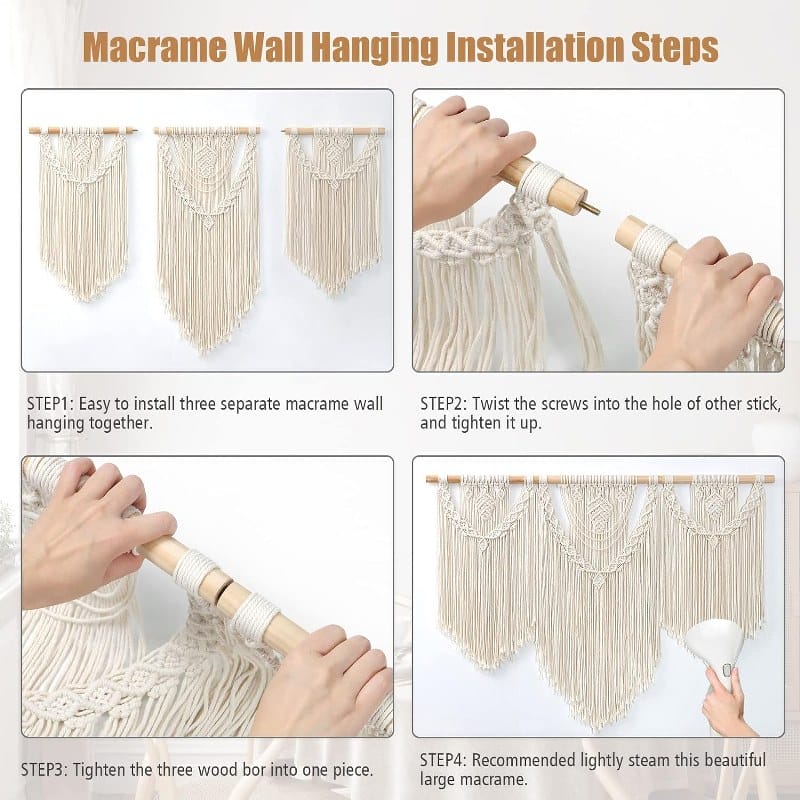 Macrame Wall Hanging Installation Steps

STEP1: Easy to install three separate macrame wall hanging together.

STEP2: Twist the screws into the hole of other stick, and tighten it up.

STEP3: Tighten the three wood bor into one piece.

STEP4: Recommended lightly steam this beautiful large macrame.