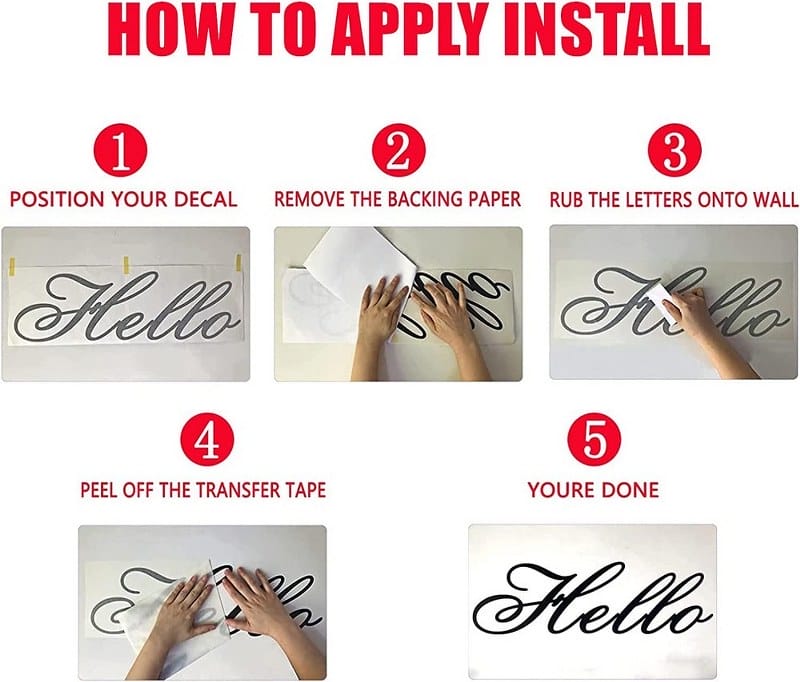 HOW TO APPLY INSTALL

1
POSITION YOUR DECAL

Hello

2
REMOVE THE BACKING PAPER

3
RUB THE LETTERS ONTO WALL

4
PEEL OFF THE TRANSFER TAPE

5
YOURE DONE

Hello